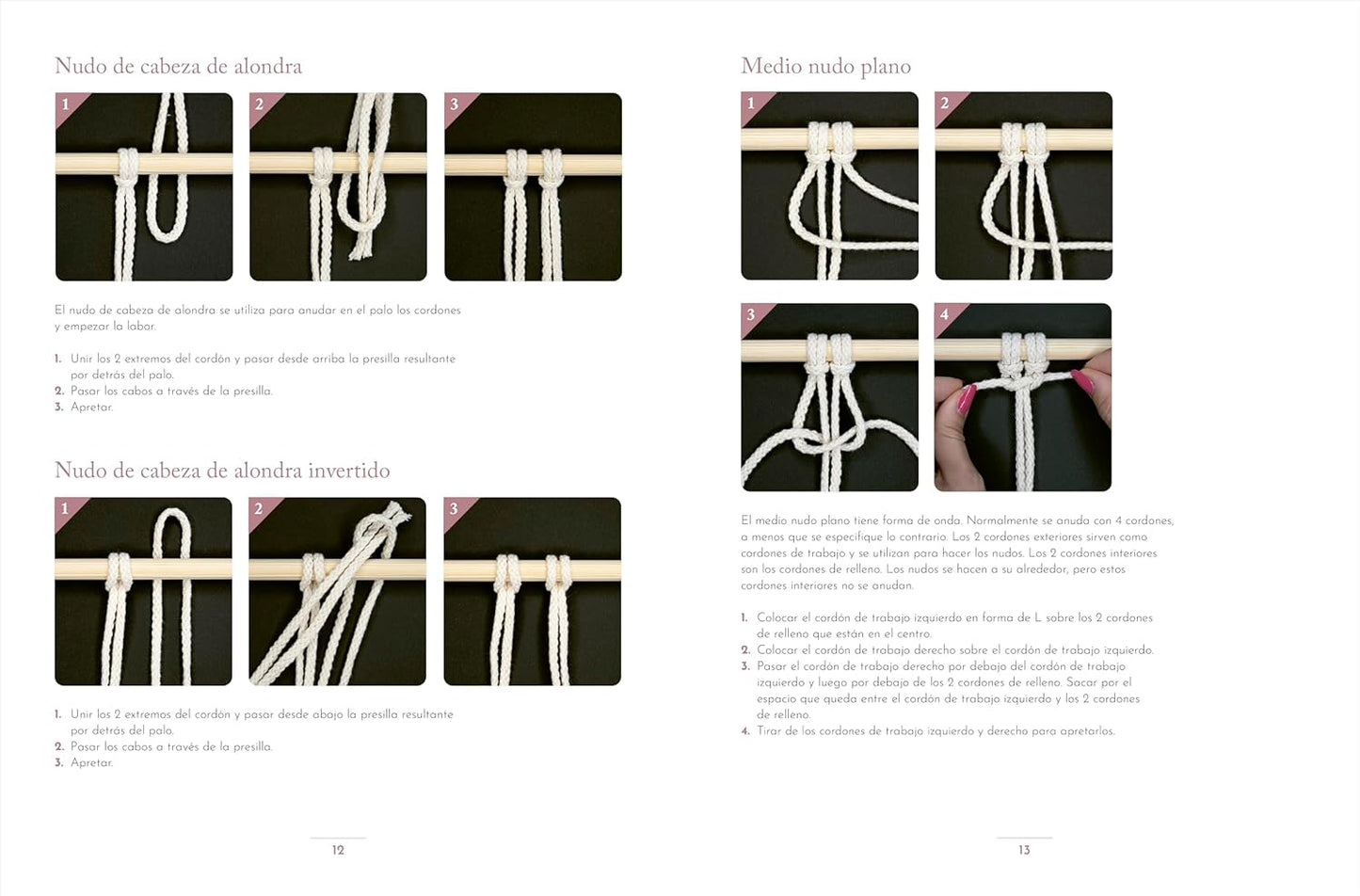 Nudo de cabeza de alondra

1

2

3

El nudo de cabeza de alondra se utiliza para anudar en el palo los cordones y empezar la labor.

1. Unir los 2 extremos del cordón y pasar desde arriba la presilla resultante por detrás del palo.
2. Pasar los cabos a través de la presilla.
3. Apretar.

Nudo de cabeza de alondra invertido

1

2

3

1. Unir los 2 extremos del cordón y pasar desde abajo la presilla resultante por detrás del palo.
2. Pasar los cabos a través de la presilla.
3. Apretar.

12

Medio nudo plano

1

2

3

4

El medio nudo plano tiene forma de onda. Normalmente se anuda con 4 cordones, a menos que se especifique lo contrario. Los 2 cordones exteriores sirven como cordones de trabajo y se utilizan para hacer los nudos. Los 2 cordones interiores son los cordones de relleno. Los nudos se hacen a su alrededor, pero estos cordones interiores no se anudan.

1. Colocar el cordón de trabajo izquierdo en forma de L sobre los 2 cordones de relleno que están en el centro.
2. Colocar el cordón de trabajo derecho sobre el cordón de trabajo izquierdo.
3. Pasar el cordón de trabajo derecho por debajo del cordón de trabajo izquierdo y luego por debajo de los 2 cordones de relleno. Sacar por el espacio que queda entre el cordón de trabajo izquierdo y los 2 cordones de relleno.
4. Tirar de los cordones de trabajo izquierdo y derecho para apretarlos.

13