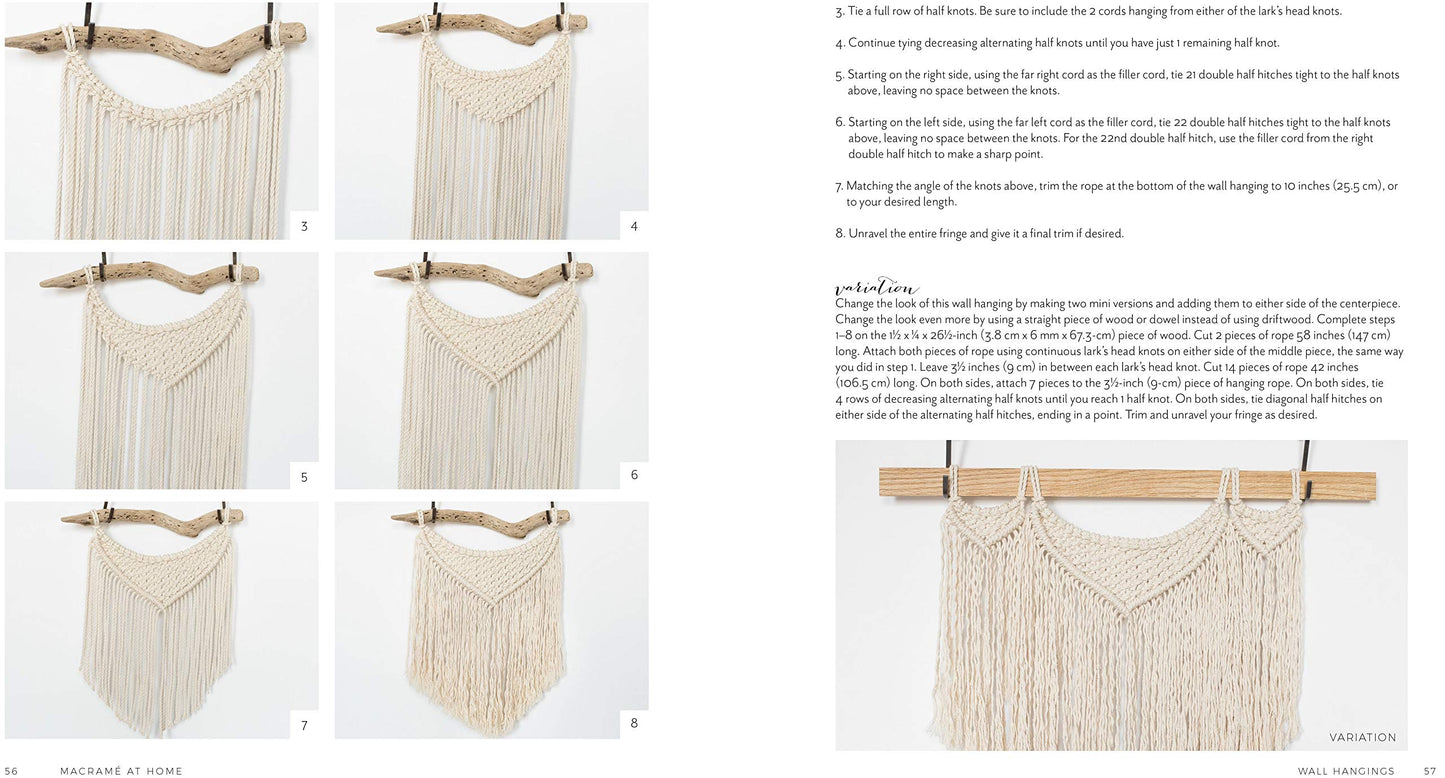 3

4

5

6

7

8

56 MACRAMÉ AT HOME

3. Tie a full row of half knots. Be sure to include the 2 cords hanging from either of the lark's head knots.

4. Continue tying decreasing alternating half knots until you have just 1 remaining half knot.

5. Starting on the right side, using the far right cord as the filler cord, tie 21 double half hitches tight to the half knots above, leaving no space between the knots.

6. Starting on the left side, using the far left cord as the filler cord, tie 22 double half hitches tight to the half knots above, leaving no space between the knots. For the 22nd double half hitch, use the filler cord from the right double half hitch to make a sharp point.

7. Matching the angle of the knots above, trim the rope at the bottom of the wall hanging to 10 inches (25.5 cm), or to your desired length.

8. Unravel the entire fringe and give it a final trim if desired.

variation
Change the look of this wall hanging by making two mini versions and adding them to either side of the centerpiece. Change the look even more by using a straight piece of wood or dowel instead of using driftwood. Complete steps 1–8 on the 1½ x ¼ x 26½-inch (3.8 cm x 6 mm x 67.3-cm) piece of wood. Cut 2 pieces of rope 58 inches (147 cm) long. Attach both pieces of rope using continuous lark's head knots on either side of the middle piece, the same way you did in step 1. Leave 3½ inches (9 cm) in between each lark's head knot. Cut 14 pieces of rope 42 inches (106.5 cm) long. On both sides, attach 7 pieces to the 3½-inch (9-cm) piece of hanging rope. On both sides, tie 4 rows of decreasing alternating half knots until you reach 1 half knot. On both sides, tie diagonal half hitches on either side of the alternating half hitches, ending in a point. Trim and unravel your fringe as desired.

VARIATION

WALL HANGINGS 57